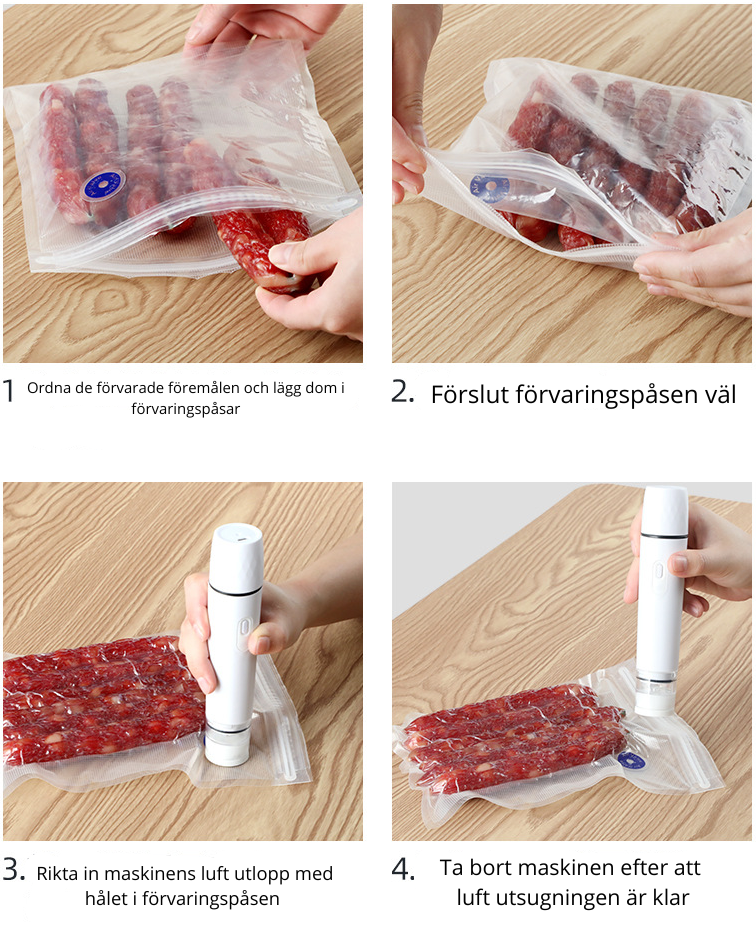 1 Ordna de förvarade föremålen och lägg dom i förvaringspåsar

2. Förslut förvaringspåsen väl

3. Rikta in maskinens luft utlopp med hålet i förvaringspåsen

4. Ta bort maskinen efter att luft utsugningen är klar